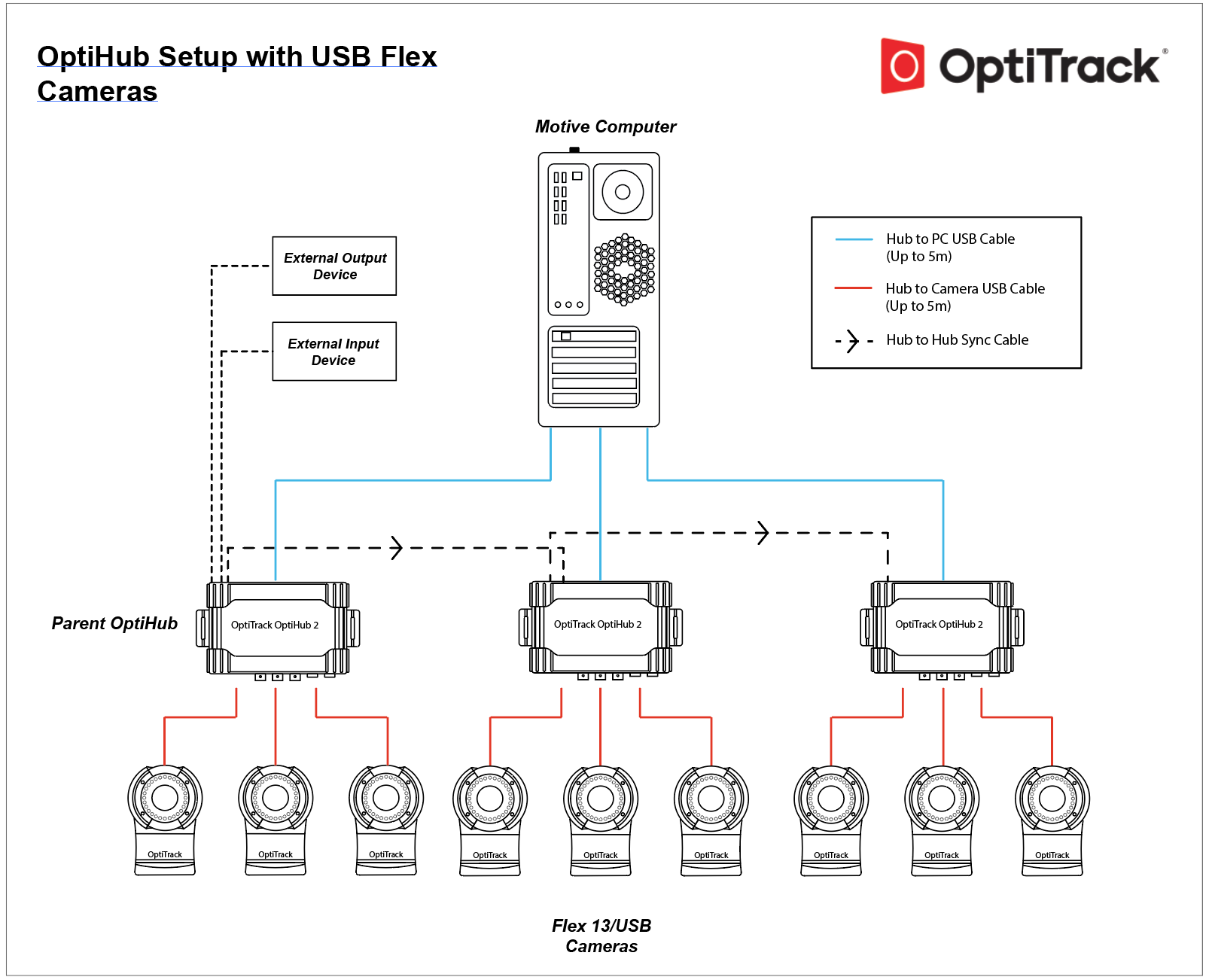 OptiHub Setup with USB Flex Cameras

OptiTrack®

Motive Computer

External Output Device

External Input Device

Hub to PC USB Cable (Up to 5m)

Hub to Camera USB Cable (Up to 5m)

Hub to Hub Sync Cable

Parent OptiHub

OptiTrack OptiHub 2

OptiTrack OptiHub 2

OptiTrack OptiHub 2

OptiTrack

OptiTrack

OptiTrack

OptiTrack

OptiTrack

OptiTrack

OptiTrack

OptiTrack

OptiTrack

Flex 13/USB Cameras