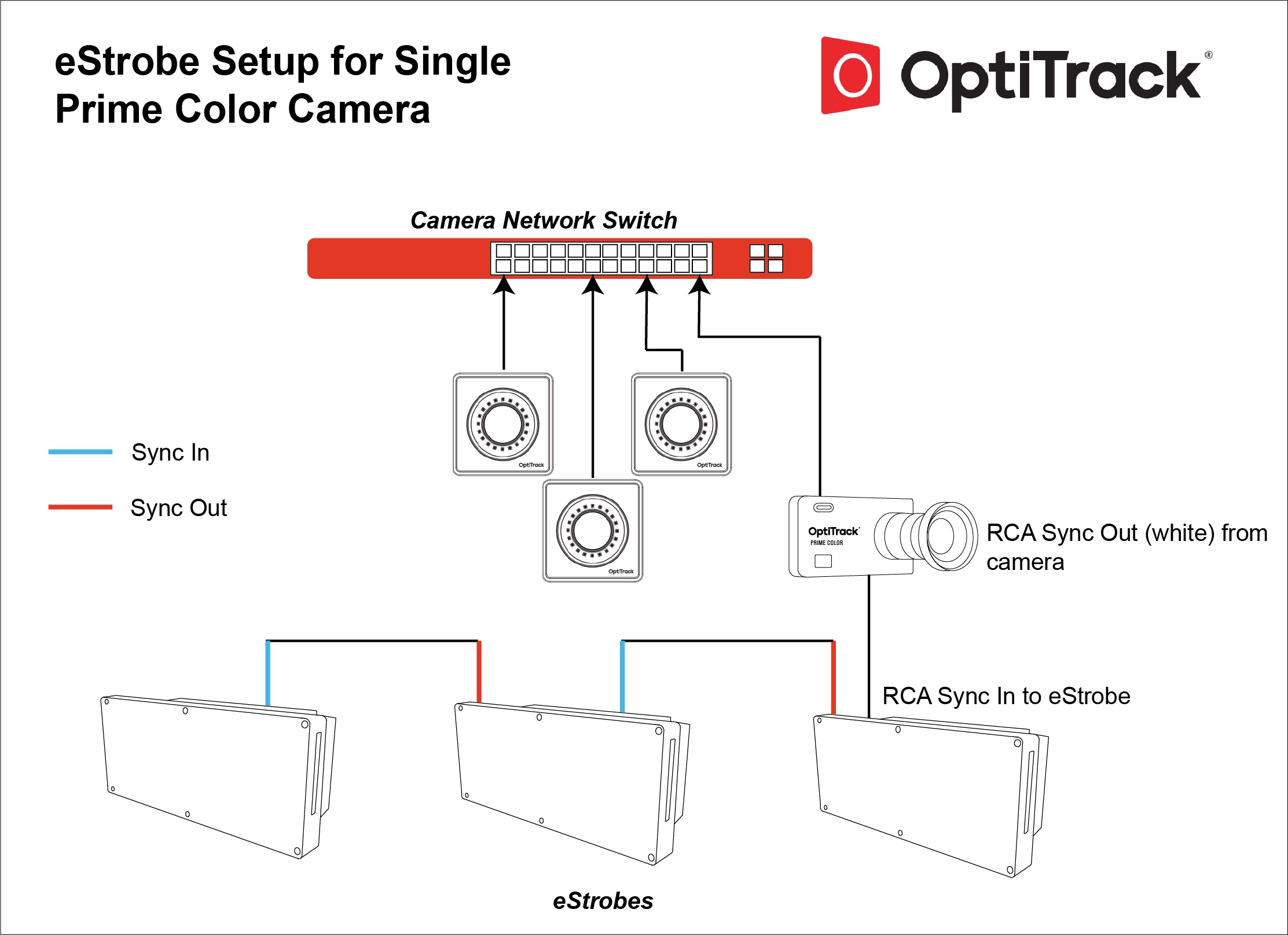 eStrobe Setup for Single Prime Color Camera

OptiTrack®

Camera Network Switch

Sync In

Sync Out

OptiTrack

OptiTrack

OptiTrack

OptiTrack PRIME COLOR

RCA Sync Out (white) from camera

RCA Sync In to eStrobe

eStrobes