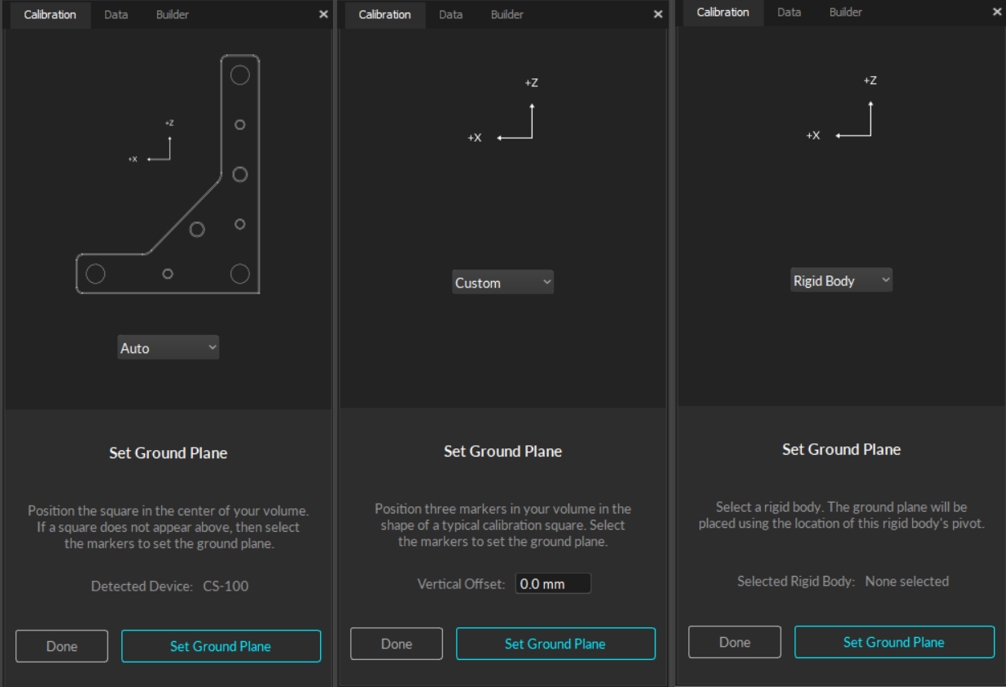 Calibration Data Builder ×

+Z
+X

Auto

Set Ground Plane

Position the square in the center of your volume. If a square does not appear above, then select the markers to set the ground plane.

Detected Device: CS-100

Done Set Ground Plane

Calibration Data Builder ×

+Z
+X

Custom

Set Ground Plane

Position three markers in your volume in the shape of a typical calibration square. Select the markers to set the ground plane.

Vertical Offset: 0.0 mm

Done Set Ground Plane

Calibration Data Builder ×

+Z
+X

Rigid Body

Set Ground Plane

Select a rigid body. The ground plane will be placed using the location of this rigid body's pivot.

Selected Rigid Body: None selected

Done Set Ground Plane